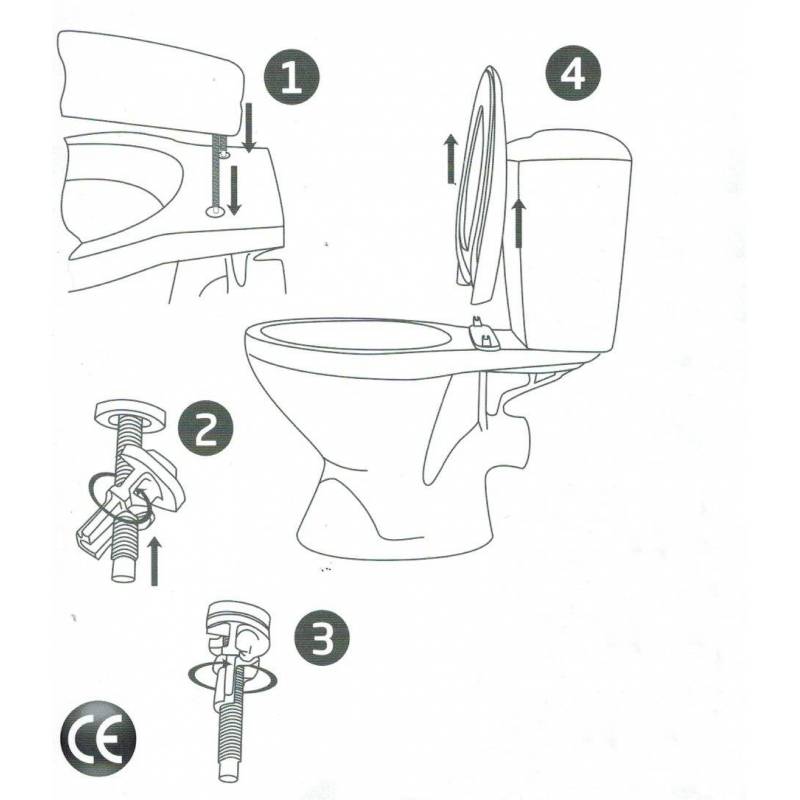 1

4

2

3

CE